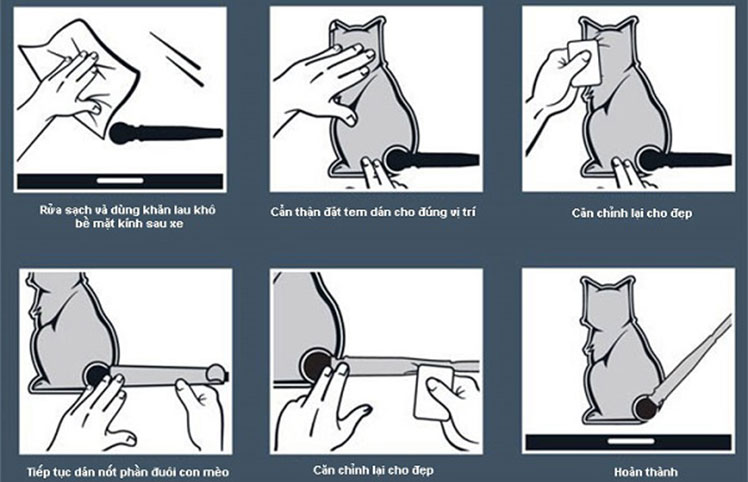 Rửa sạch và dùng khăn lau khô bề mặt kính sau xe

Cẩn thận đặt tem dán cho đúng vị trí

Căn chỉnh lại cho đẹp

Tiếp tục dán nốt phần đuôi con mèo

Căn chỉnh lại cho đẹp

Hoàn thành